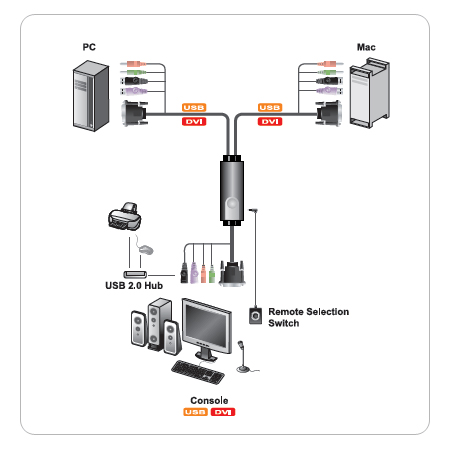 PC

Mac

USB
DVI

USB
DVI

USB 2.0 Hub

Remote Selection Switch

Console
USB DVI